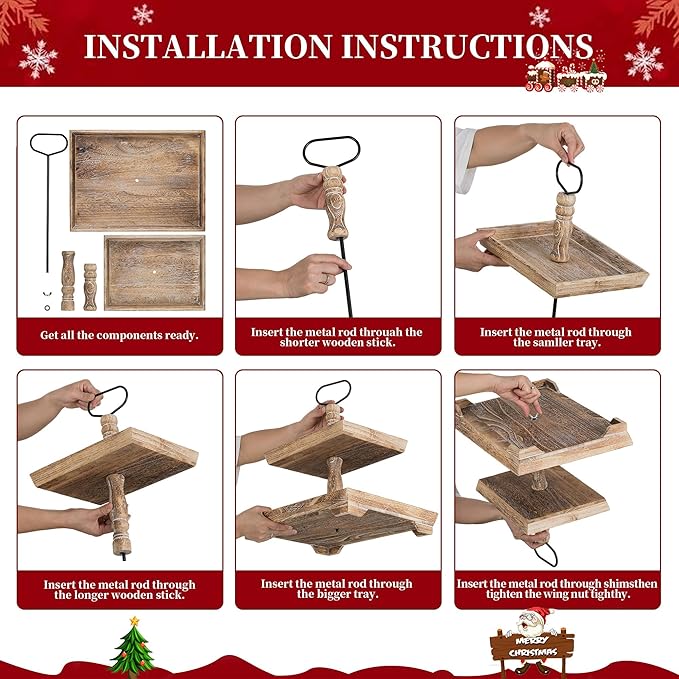 INSTALLATION INSTRUCTIONS

Get all the components ready.

Insert the metal rod throuah the shorter wooden stick.

Insert the metal rod through the samller tray.

Insert the metal rod through the longer wooden stick.

Insert the metal rod through the bigger tray.

Insert the metal rod through shimsthen tighten the wing nut tighthy.

MERRY CHRISTMAS