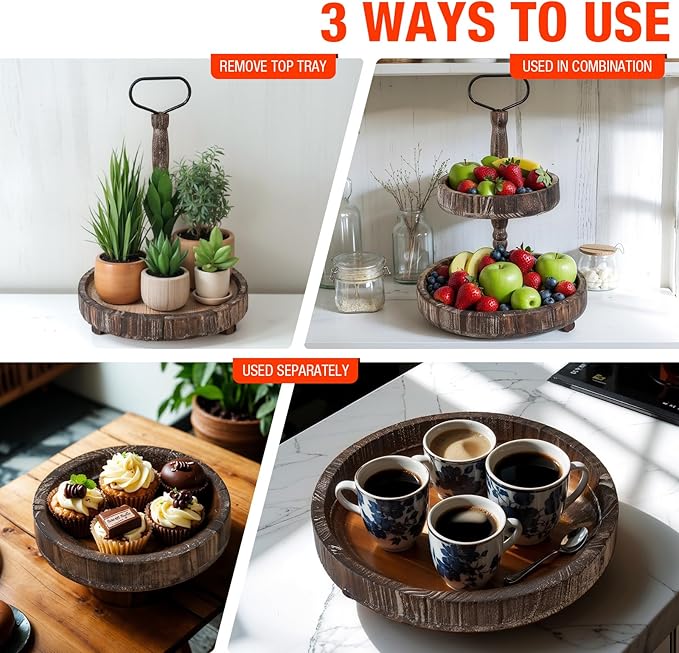 3 WAYS TO USE

REMOVE TOP TRAY

USED IN COMBINATION

USED SEPARATELY