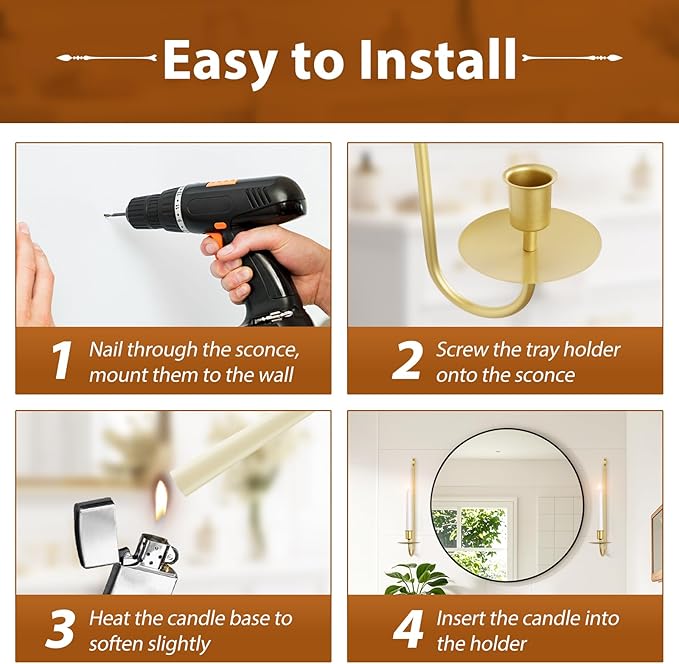 Easy to Install

1 Nail through the sconce, mount them to the wall

2 Screw the tray holder onto the sconce

3 Heat the candle base to soften slightly

4 Insert the candle into the holder