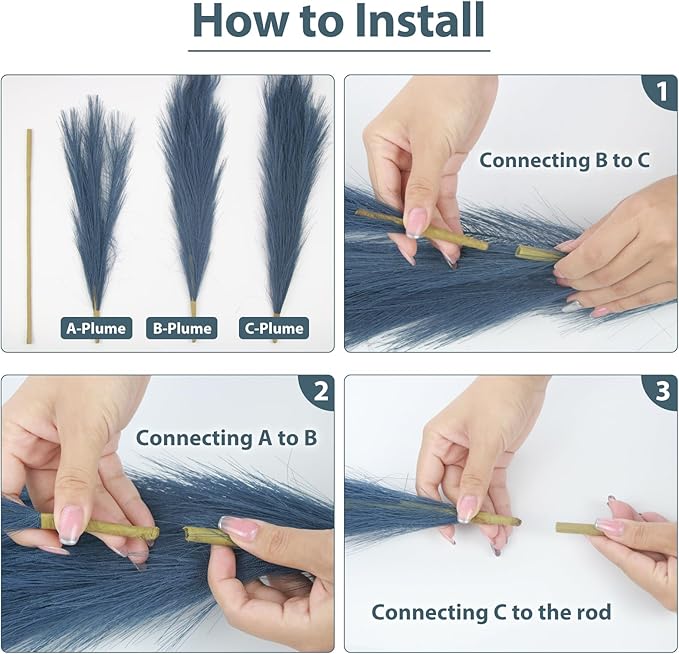 How to Install

A-Plume B-Plume C-Plume

1
Connecting B to C

2
Connecting A to B

3
Connecting C to the rod