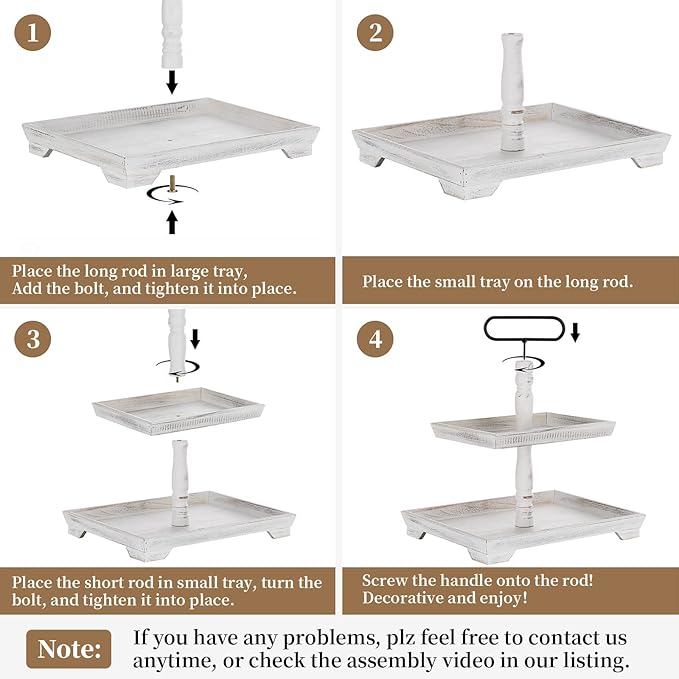 1

Place the long rod in large tray,
Add the bolt, and tighten it into place.

2

Place the small tray on the long rod.

3

Place the short rod in small tray, turn the bolt, and tighten it into place.

4

Screw the handle onto the rod!
Decorative and enjoy!

Note: If you have any problems, plz feel free to contact us anytime, or check the assembly video in our listing.