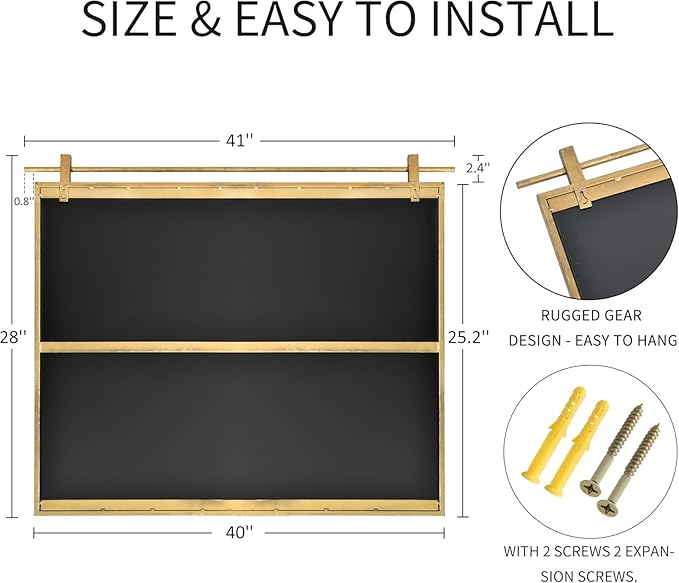 SIZE & EASY TO INSTALL

41''

2.4''

0.8''

28''

25.2''

40''

RUGGED GEAR DESIGN - EASY TO HANG

WITH 2 SCREWS 2 EXPANSION SCREWS.