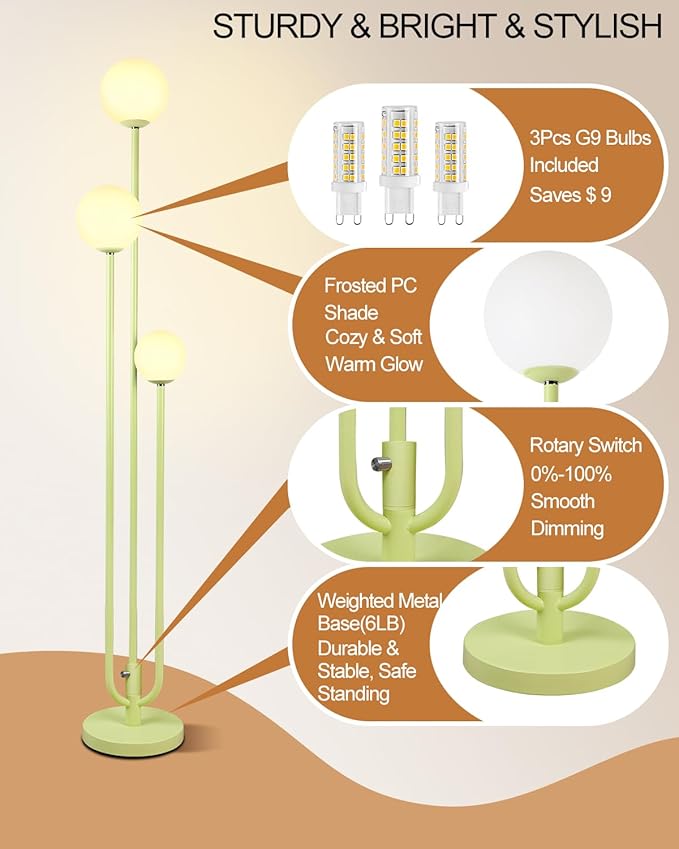 STURDY & BRIGHT & STYLISH

3Pcs G9 Bulbs Included Saves $ 9

Frosted PC Shade Cozy & Soft Warm Glow

Rotary Switch 0%-100% Smooth Dimming

Weighted Metal Base(6LB) Durable & Stable, Safe Standing