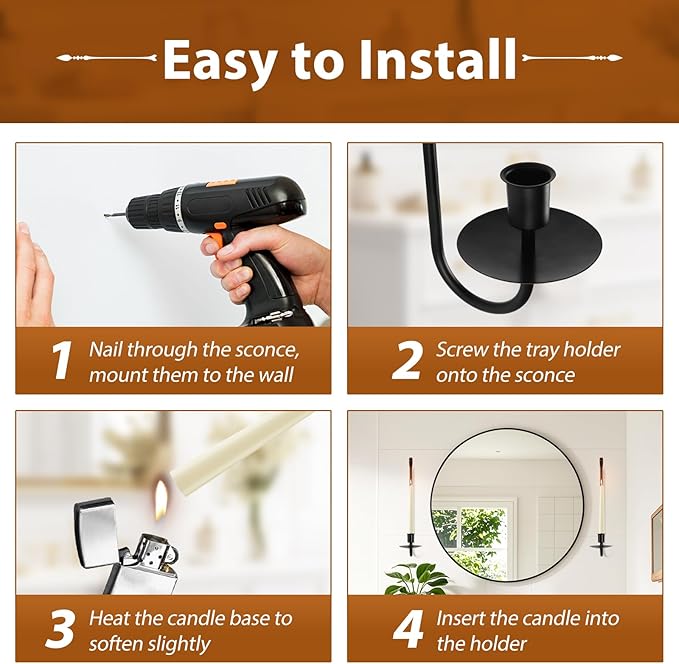 Easy to Install

1 Nail through the sconce, mount them to the wall

2 Screw the tray holder onto the sconce

3 Heat the candle base to soften slightly

4 Insert the candle into the holder