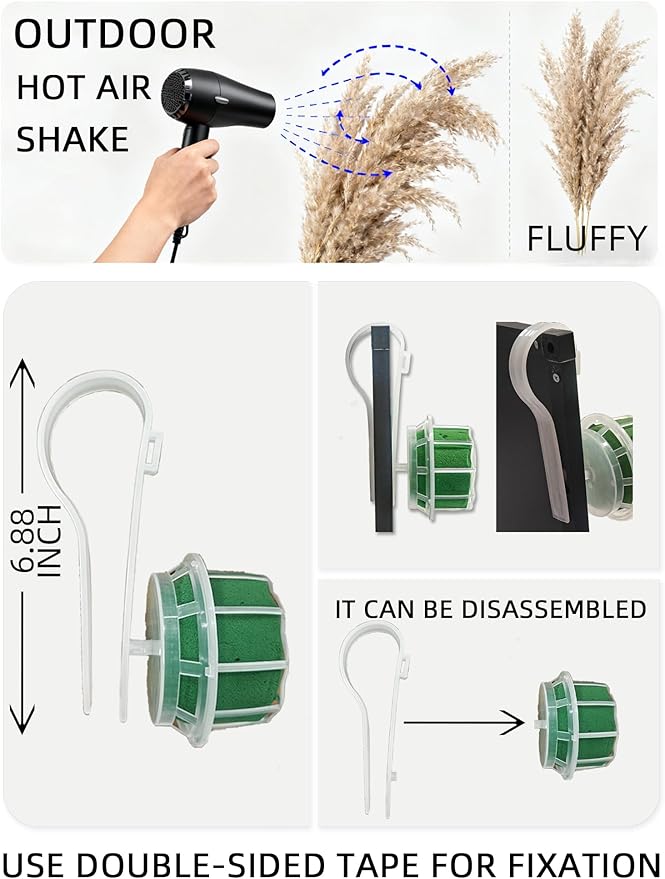 OUTDOOR
HOT AIR
SHAKE

FLUFFY

6.88 INCH

IT CAN BE DISASSEMBLED

USE DOUBLE-SIDED TAPE FOR FIXATION